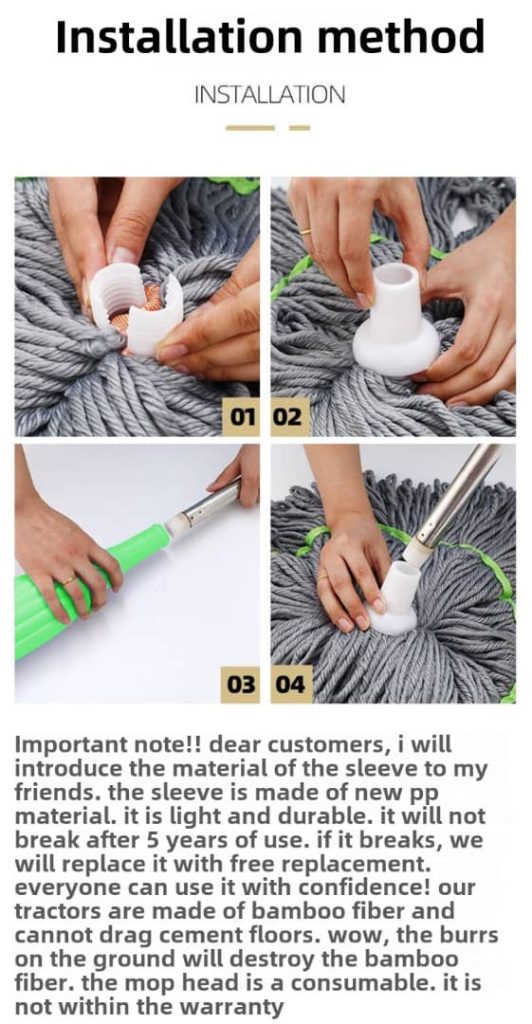 Installation method

INSTALLATION

01 02

03 04

Important note!! dear customers, i will introduce the material of the sleeve to my friends. the sleeve is made of new pp material. it is light and durable. it will not break after 5 years of use. if it breaks, we will replace it with free replacement. everyone can use it with confidence! our tractors are made of bamboo fiber and cannot drag cement floors. wow, the burrs on the ground will destroy the bamboo fiber. the mop head is a consumable. it is not within the warranty